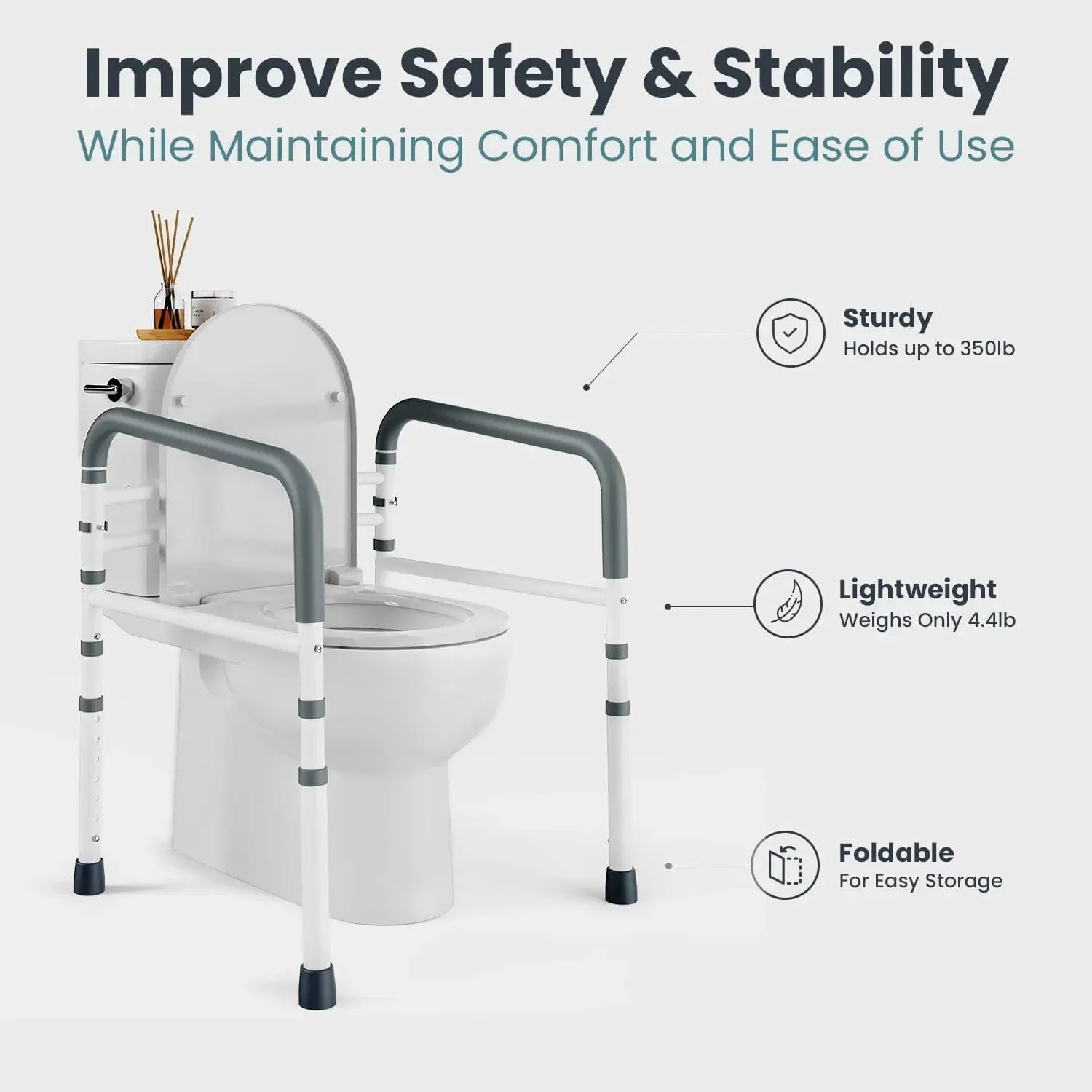 Improve Safety & Stability
While Maintaining Comfort and Ease of Use

Sturdy
Holds up to 350lb

Lightweight
Weighs Only 4.4lb

Foldable
For Easy Storage