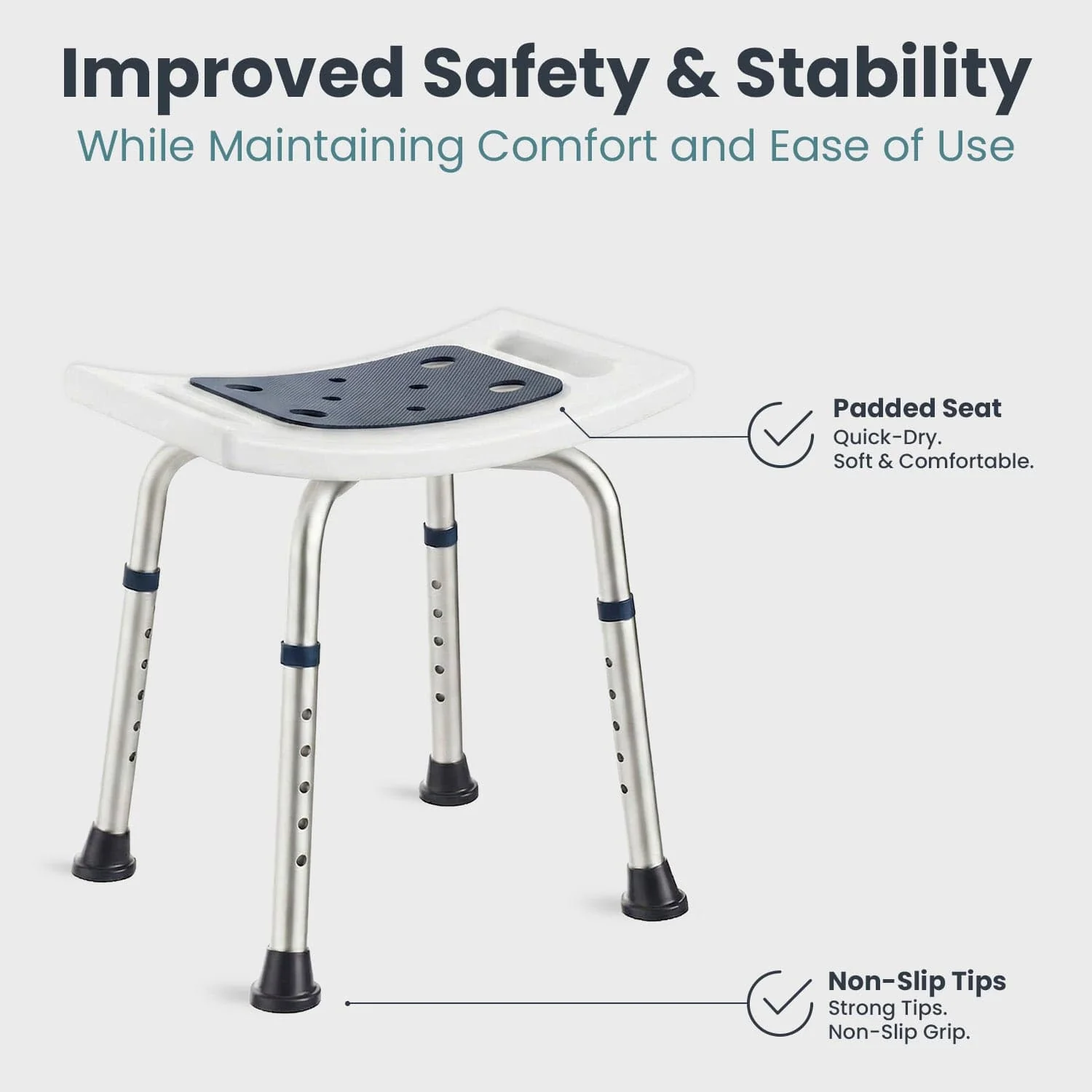 Improved Safety & Stability
While Maintaining Comfort and Ease of Use

Padded Seat
Quick-Dry.
Soft & Comfortable.

Non-Slip Tips
Strong Tips.
Non-Slip Grip.