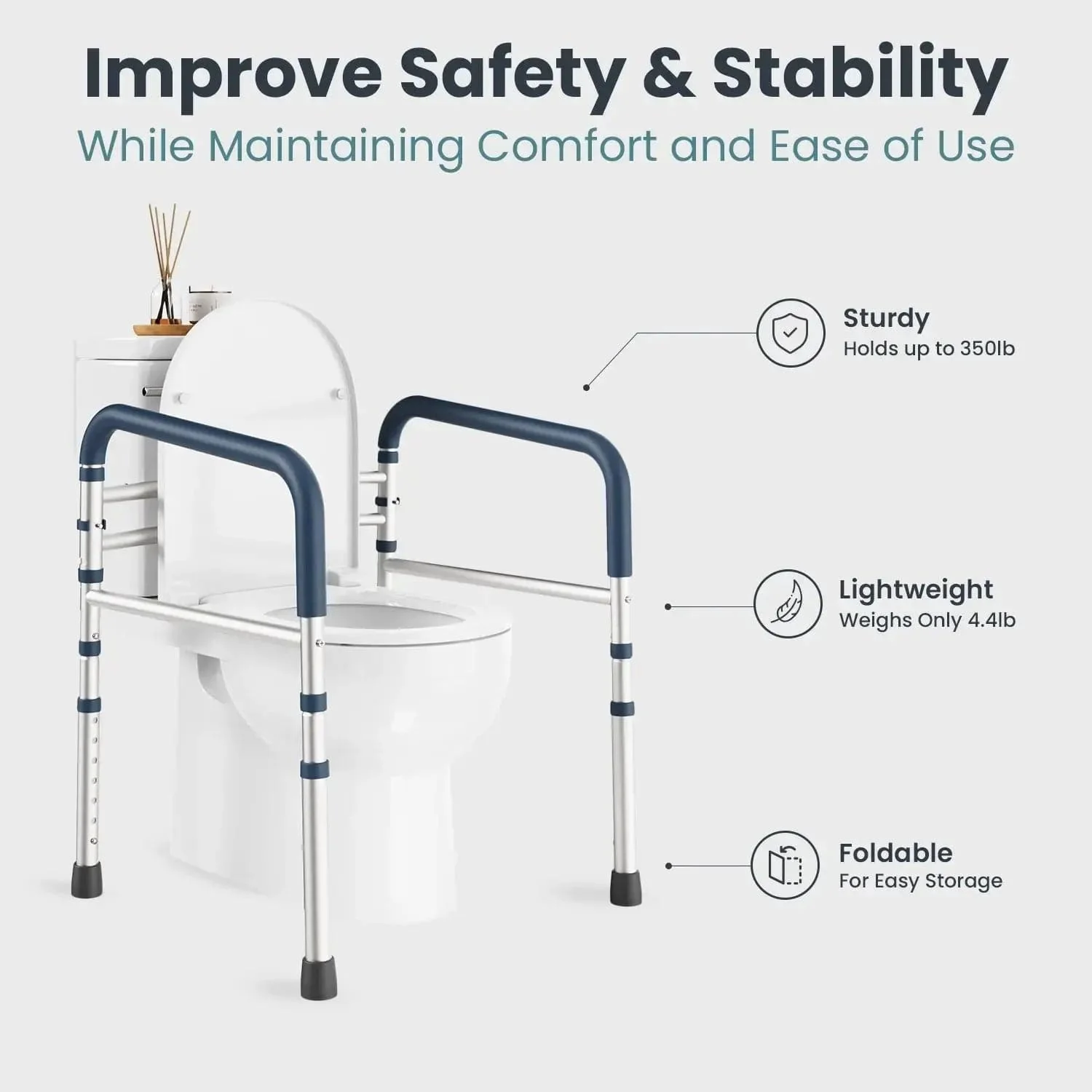 Improve Safety & Stability
While Maintaining Comfort and Ease of Use

Sturdy
Holds up to 350lb

Lightweight
Weighs Only 4.4lb

Foldable
For Easy Storage